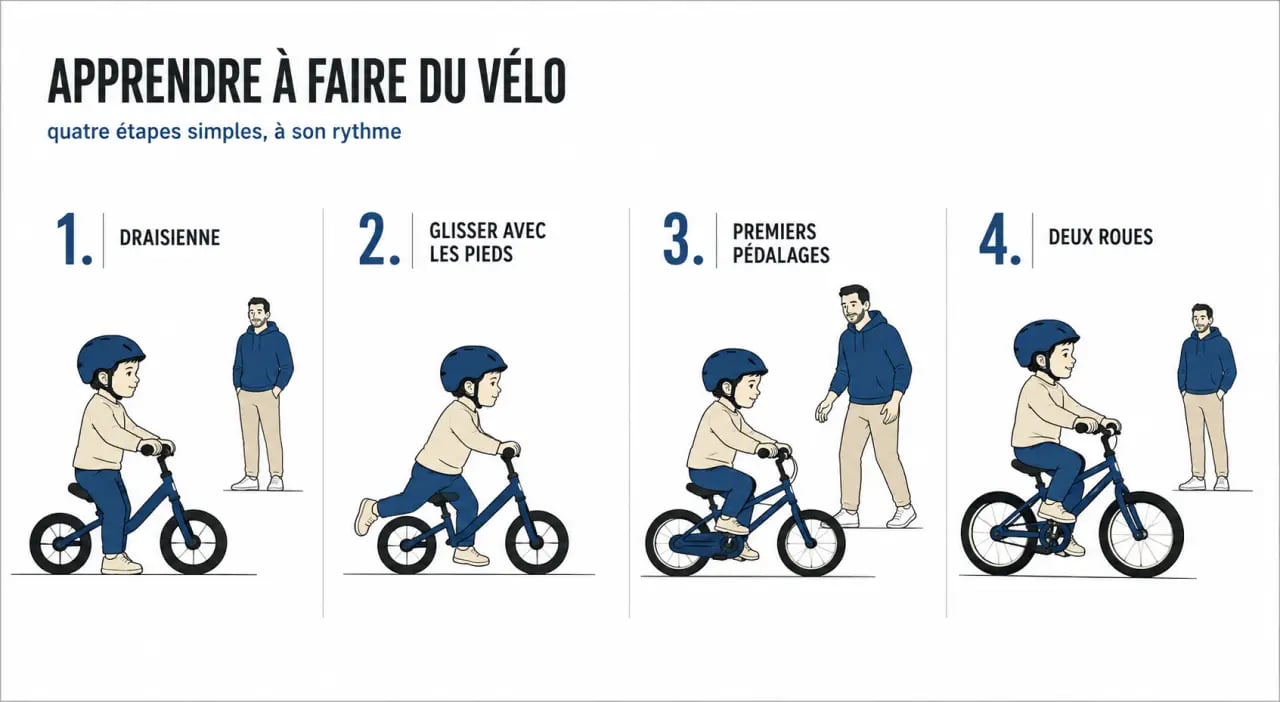 APPRENDRE À FAIRE DU VÉLO

quatre étapes simples, à son rythme

1. DRAISIENNE

2. GLISSER AVEC LES PIEDS

3. PREMIERS PÉDALAGES

4. DEUX ROUES