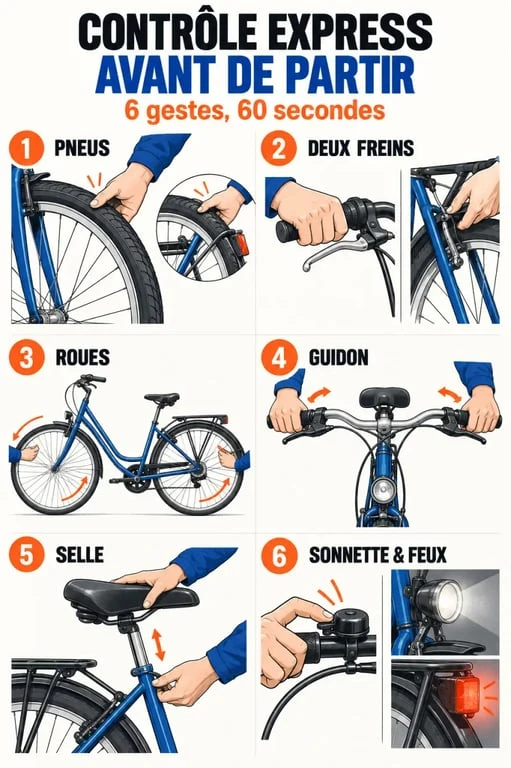 CONTRÔLE EXPRESS
AVANT DE PARTIR
6 gestes, 60 secondes

1 PNEUS

2 DEUX FREINS

3 ROUES

4 GUIDON

5 SELLE

6 SONNETTE & FEUX