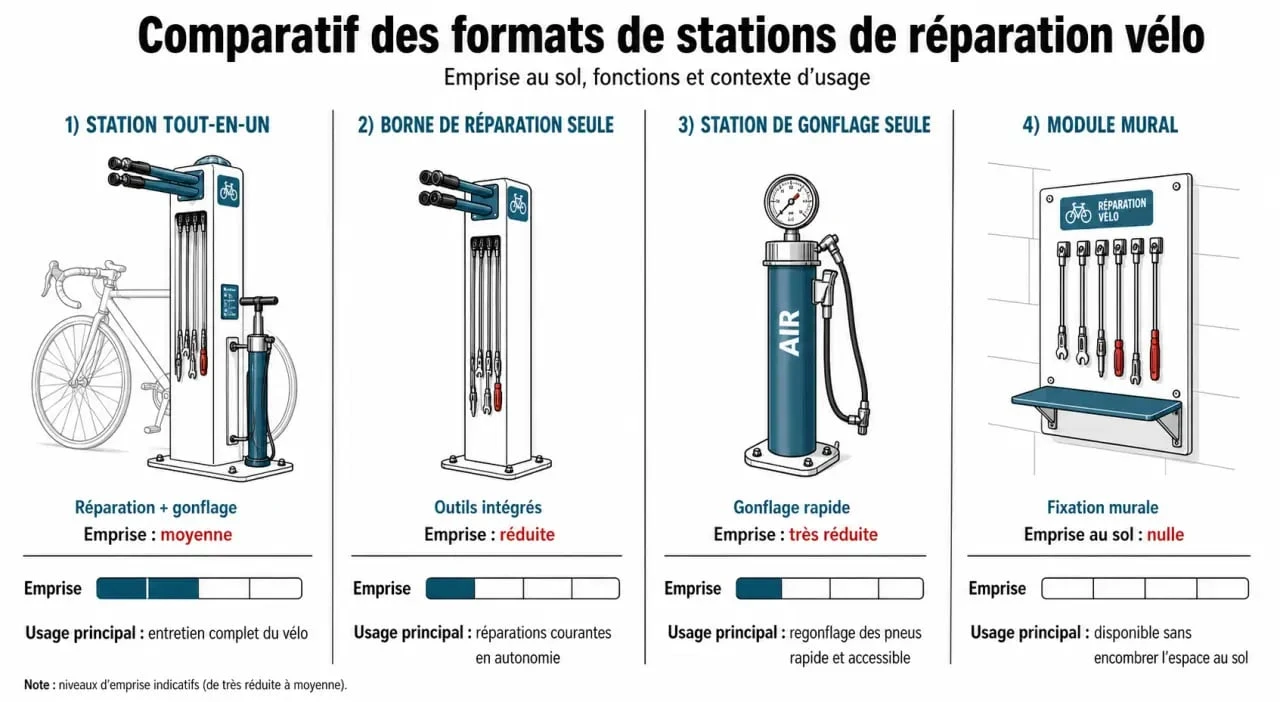 Comparatif des formats de stations de réparation vélo

Emprise au sol, fonctions et contexte d'usage

1) STATION TOUT-EN-UN

Réparation + gonflage
Emprise : moyenne

Emprise

Usage principal : entretien complet du vélo

2) BORNE DE RÉPARATION SEULE

Outils intégrés
Emprise : réduite

Emprise

Usage principal : réparations courantes en autonomie

3) STATION DE GONFLAGE SEULE

AIR

Gonflage rapide
Emprise : très réduite

Emprise

Usage principal : regonflage des pneus rapide et accessible

4) MODULE MURAL

RÉPARATION VÉLO

Fixation murale
Emprise au sol : nulle

Emprise

Usage principal : disponible sans encombrer l'espace au sol

Note : niveaux d'emprise indicatifs (de très réduite à moyenne).